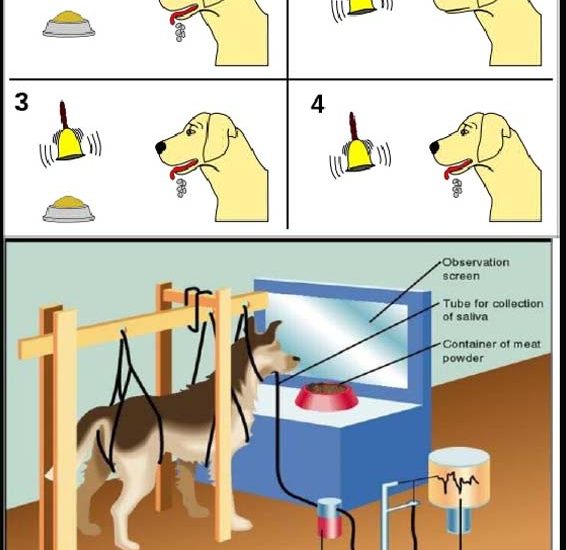 3

4

Observation screen

Tube for collection of saliva

Container of meat powder